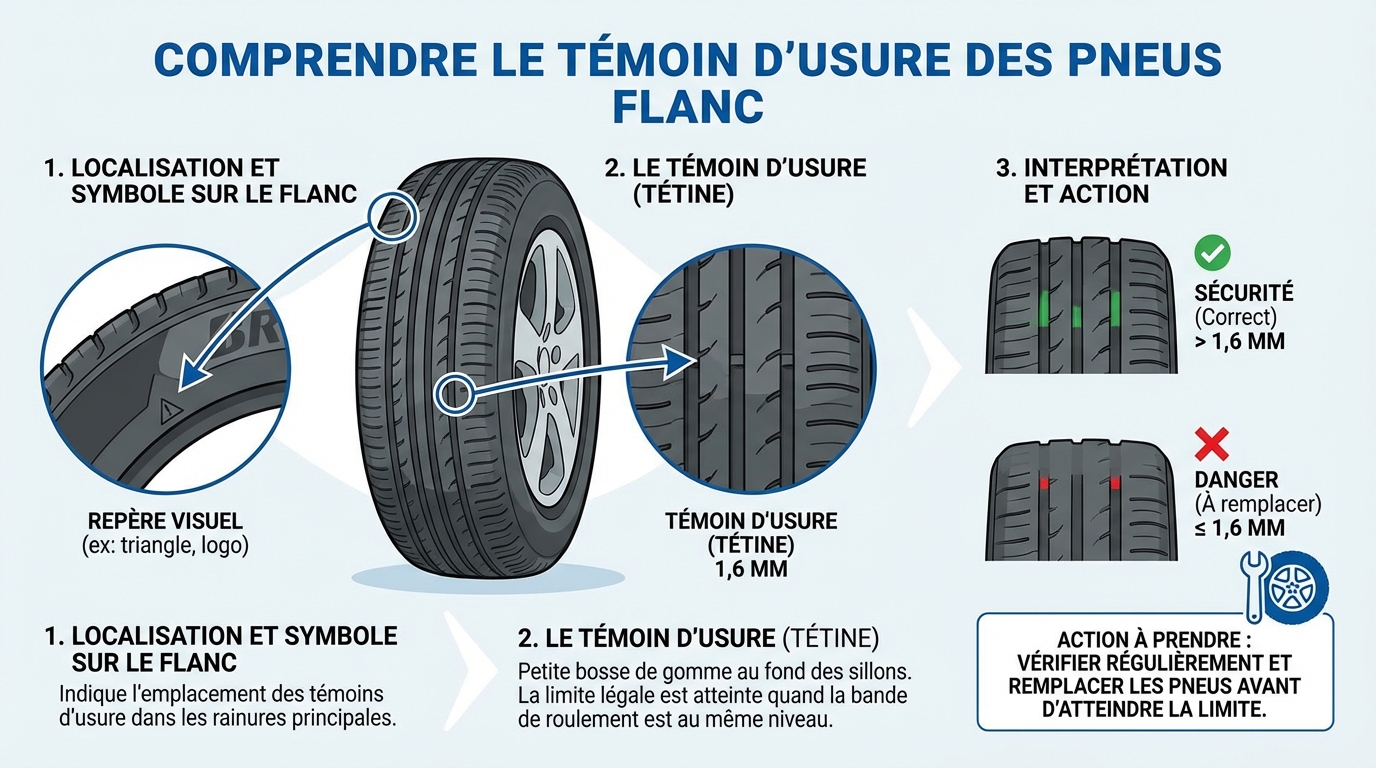 COMPRENDRE LE TÉMOIN D'USURE DES PNEUS FLANC

1. LOCALISATION ET SYMBOLE SUR LE FLANC

BR

REPÈRE VISUEL
(ex: triangle, logo)

2. LE TÉMOIN D'USURE (TÉTINE)

TÉMOIN D'USURE (TÉTINE)
1,6 MM

3. INTERPRÉTATION ET ACTION

SÉCURITÉ
(Correct)
> 1,6 MM

DANGER
(À remplacer)
≤ 1,6 MM

1. LOCALISATION ET SYMBOLE SUR LE FLANC
Indique l'emplacement des témoins d'usure dans les rainures principales.

2. LE TÉMOIN D'USURE (TÉTINE)
Petite bosse de gomme au fond des sillons. La limite légale est atteinte quand la bande de roulement est au même niveau.

ACTION À PRENDRE :
VÉRIFIER RÉGULIÈREMENT ET REMPLACER LES PNEUS AVANT D'ATTEINDRE LA LIMITE.